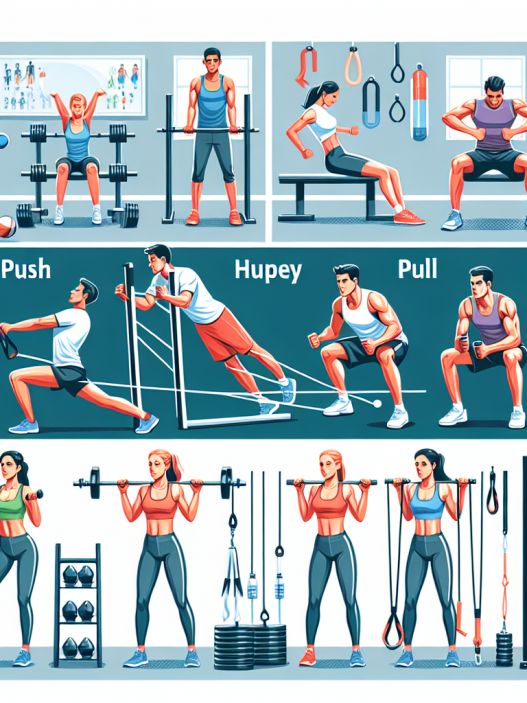 Push

Hupey

Pull